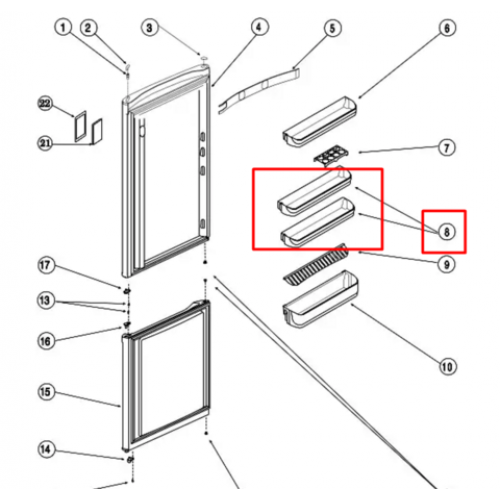 1
2
3
4
5
6
22
21
7
8
9
17
13
16
10
15
14