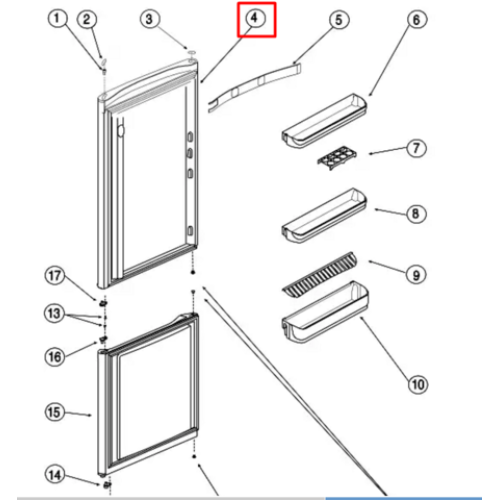 1
2
3
4
5
6
7
8
9
10
17
13
16
15
14